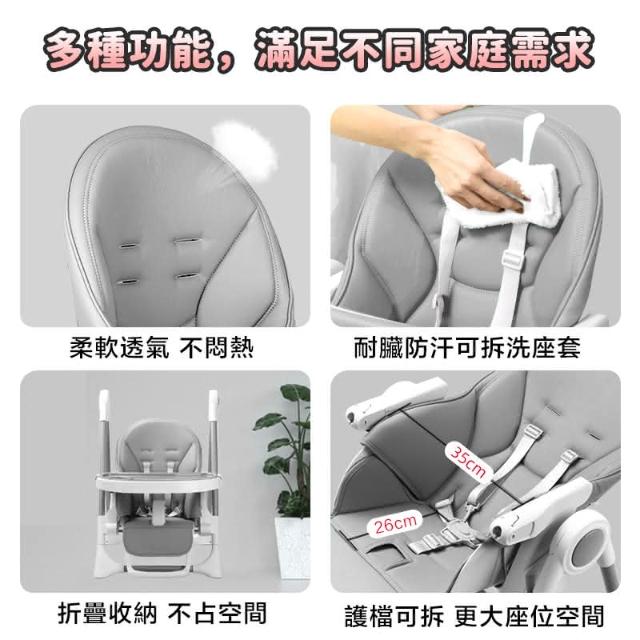 多種功能，滿足不同家庭需求

柔軟透氣 不悶熱

耐臟防汗可拆洗座套

折疊收納 不占空間

35cm

26cm

護檔可拆 更大座位空間