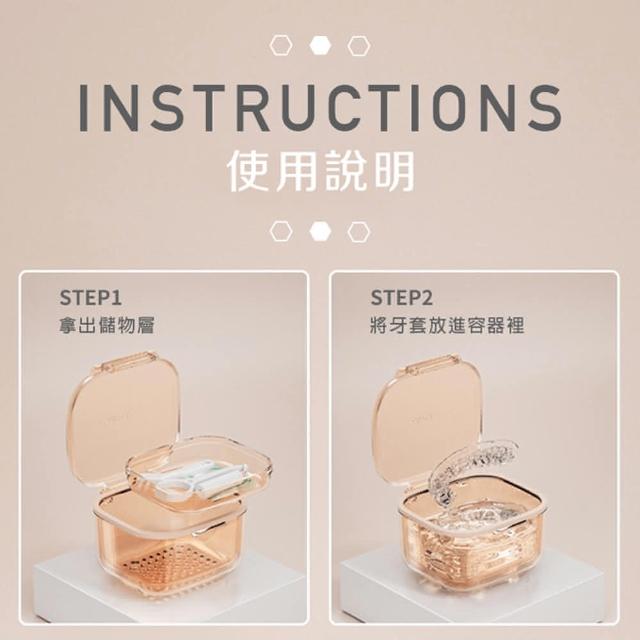 INSTRUCTIONS
使用說明

STEP1
拿出儲物層

STEP2
將牙套放進容器裡