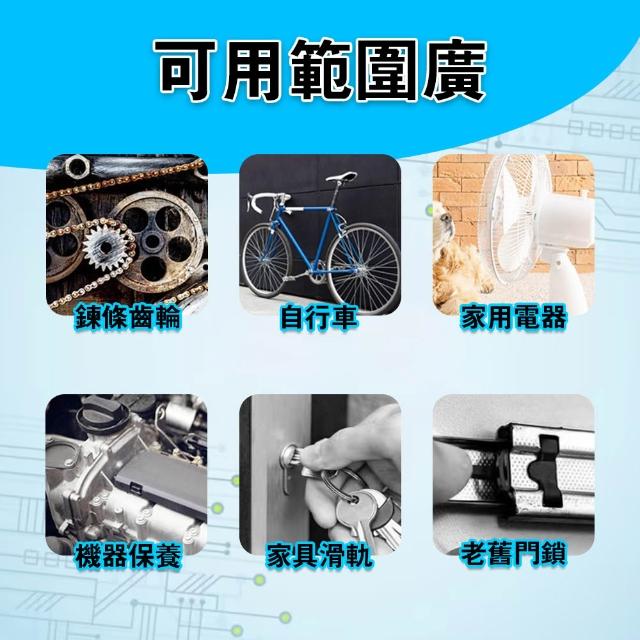 可用範圍廣

鍊條齒輪

自行車

家用電器

機器保養

家具滑軌

老舊門鎖