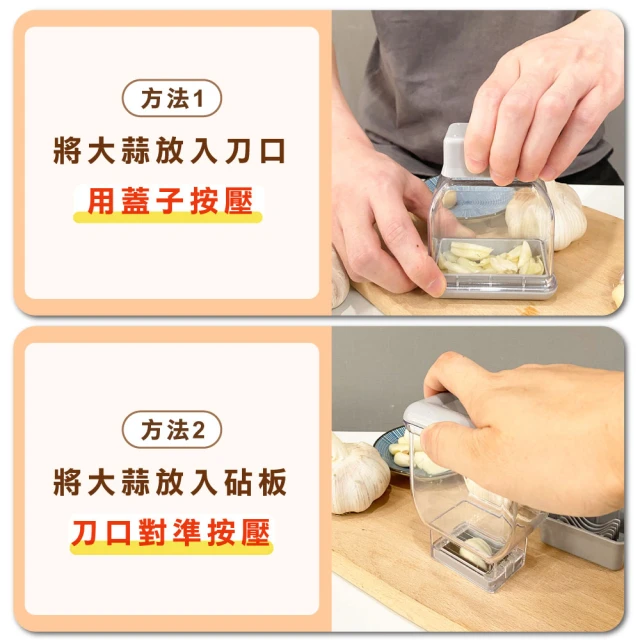 方法1

將大蒜放入刀口

用蓋子按壓

方法2

將大蒜放入砧板

刀口對準按壓