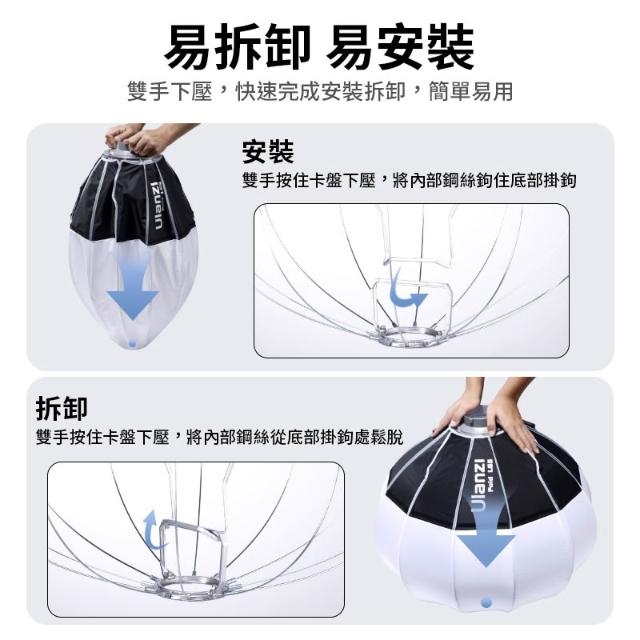 易拆卸 易安裝

雙手下壓，快速完成安裝拆卸，簡單易用

安裝

雙手按住卡盤下壓，將內部鋼絲鉤住底部掛鉤

Ulanzi

拆卸

雙手按住卡盤下壓，將內部鋼絲從底部掛鉤處鬆脫

Ulanzi