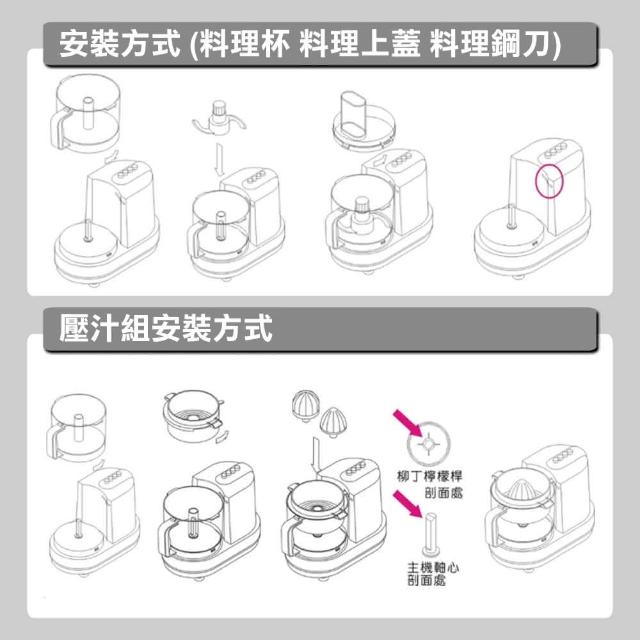 安裝方式 (料理杯 料理上蓋 料理鋼刀)

壓汁組安裝方式

柳丁檸檬桿
剖面處

主機軸心
剖面處