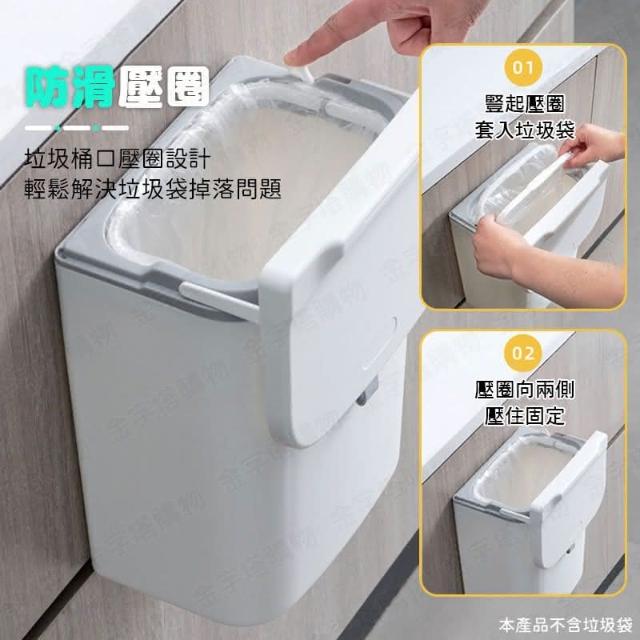 防滑壓圈

垃圾桶口壓圈設計
輕鬆解決垃圾袋掉落問題

01
豎起壓圈
套入垃圾袋

02
壓圈向兩側
壓住固定

本產品不含垃圾袋