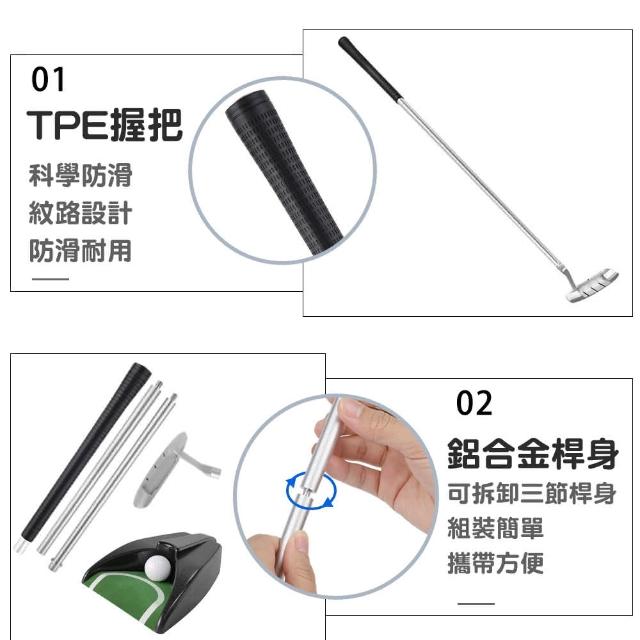 01
TPE握把
科學防滑
紋路設計
防滑耐用

02
鋁合金桿身
可拆卸三節桿身
組裝簡單
攜帶方便