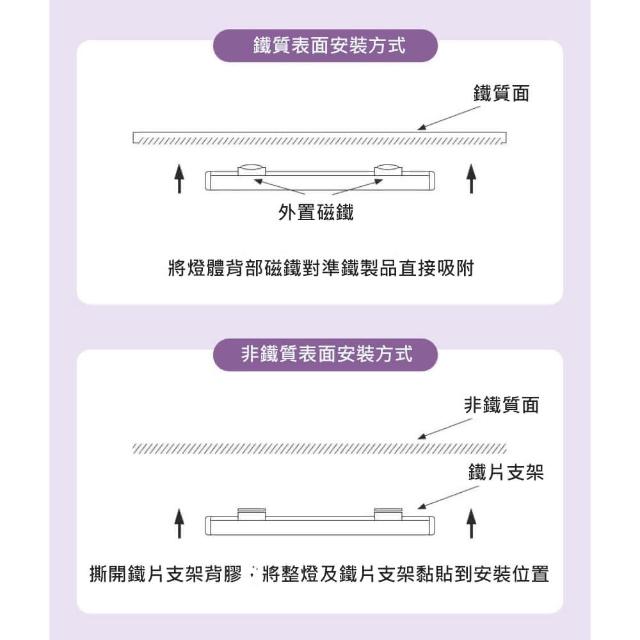 鐵質表面安裝方式

鐵質面

外置磁鐵

將燈體背部磁鐵對準鐵製品直接吸附

非鐵質表面安裝方式

非鐵質面

鐵片支架

撕開鐵片支架背膠，將整燈及鐵片支架黏貼到安裝位置