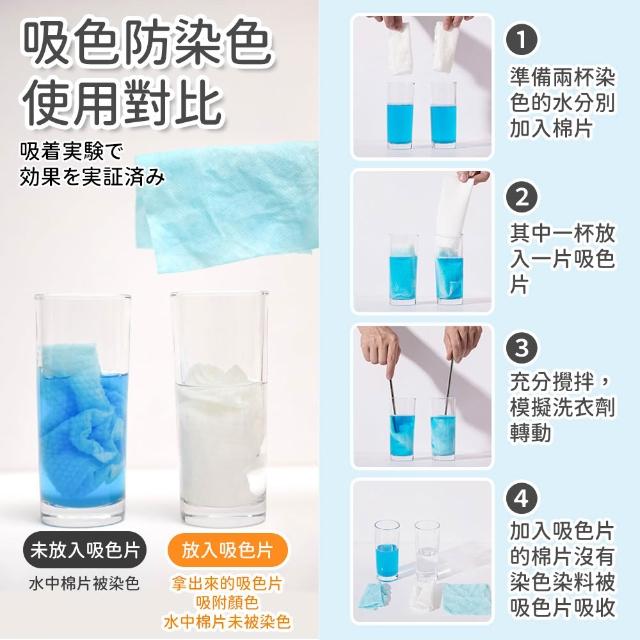 吸色防染色
使用對比

吸着実験で
効果を実証済み

未放入吸色片
水中棉片被染色

放入吸色片
拿出來的吸色片
吸附顏色
水中棉片未被染色

1
準備兩杯染色的水分別加入棉片

2
其中一杯放入一片吸色片

3
充分攪拌，模擬洗衣劑轉動

4
加入吸色片的棉片沒有染色染料被吸色片吸收