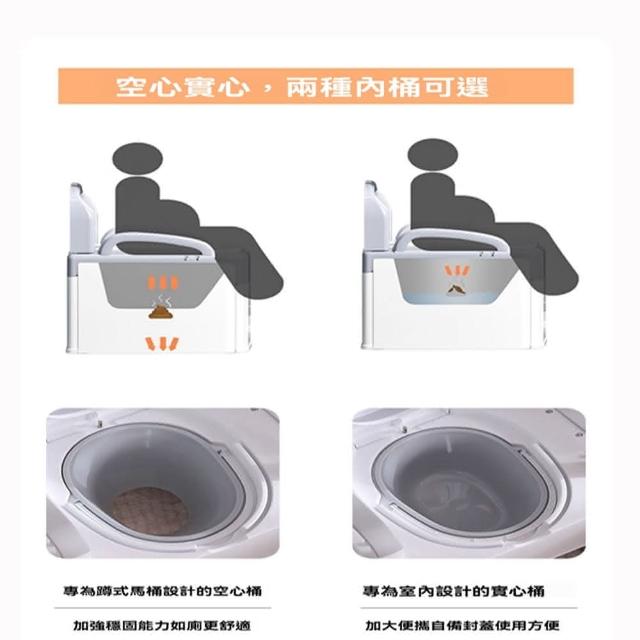 空心實心，兩種內桶可選

專為蹲式馬桶設計的空心桶

加強穩固能力如廁更舒適

專為室內設計的實心桶

加大便攜自備封蓋使用方便