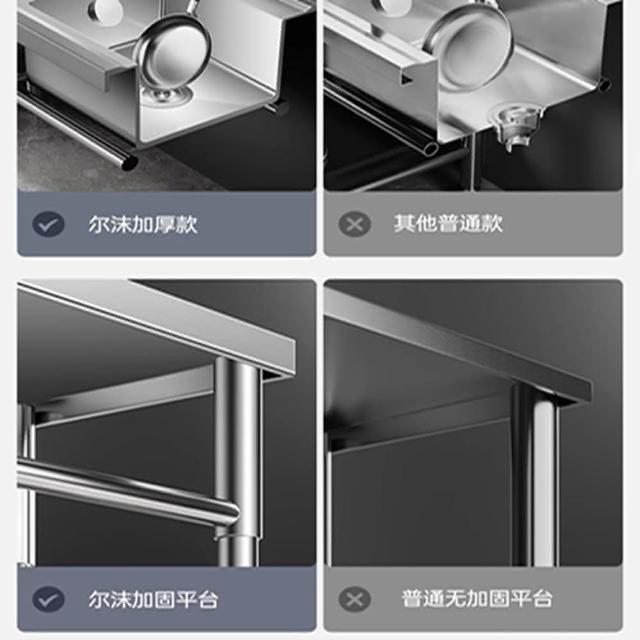 尔沫加厚款

其他普通款

尔沫加固平台

普通无加固平台