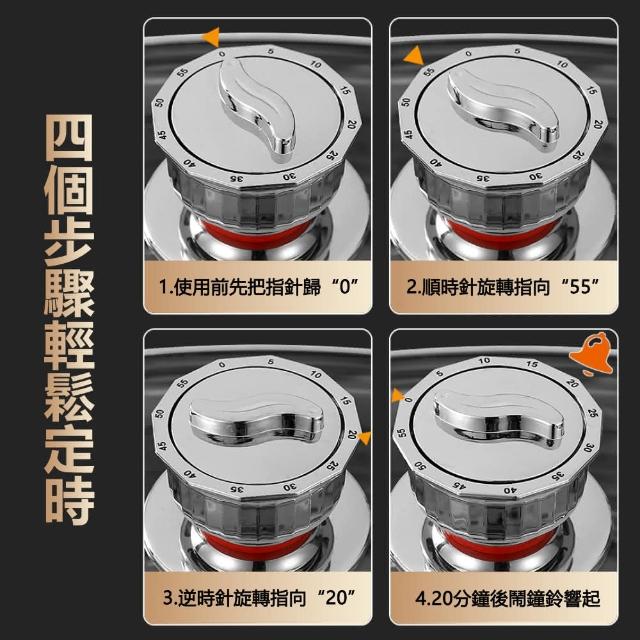 四個步驟輕鬆定時

0 5 10 15 20 25 30 35 40 45 50 55

1.使用前先把指針歸“0”

0 5 10 15 20 25 30 35 40 45 50 55

2.順時針旋轉指向“55”

0 5 10 15 20 25 30 35 40 45 50 55

3.逆時針旋轉指向“20”

0 5 10 15 20 25 30 35 40 45 50 55

4.20分鐘後鬧鐘鈴響起