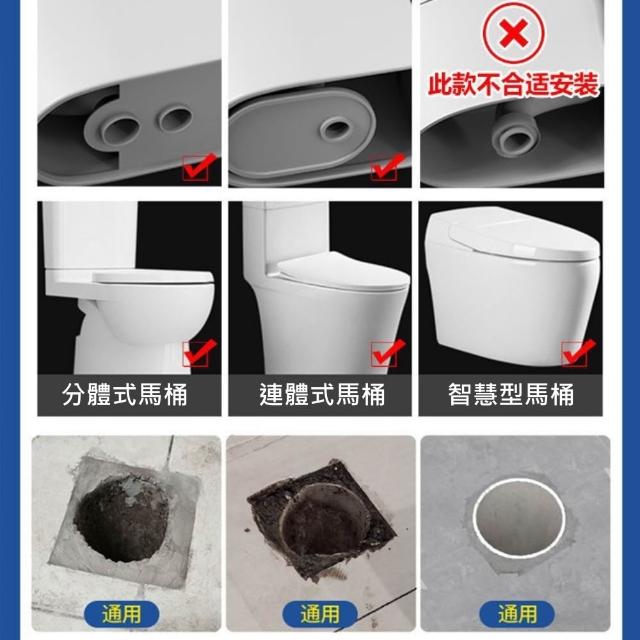 此款不合适安装

分體式馬桶

連體式馬桶

智慧型馬桶

通用

通用

通用