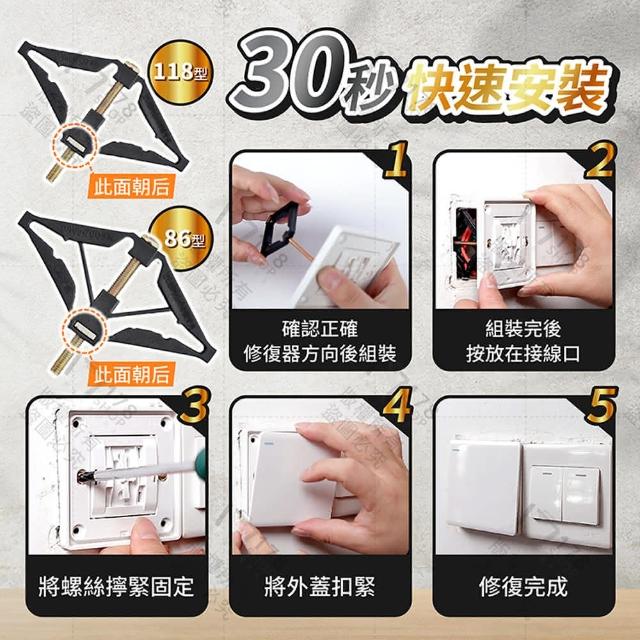 118型

此面朝后

86型

此面朝后

30秒 快速安裝

1
確認正確
修復器方向後組裝

2
組裝完後
按放在接線口

3
將螺絲擰緊固定

4
將外蓋扣緊

5
修復完成