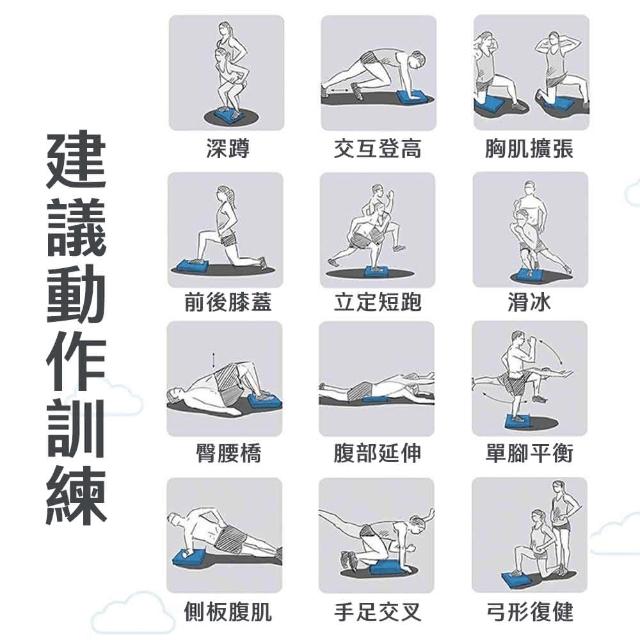 建議動作訓練

深蹲
交互登高
胸肌擴張
前後膝蓋
立定短跑
滑冰
臀腰橋
腹部延伸
單腳平衡
側板腹肌
手足交叉
弓形復健