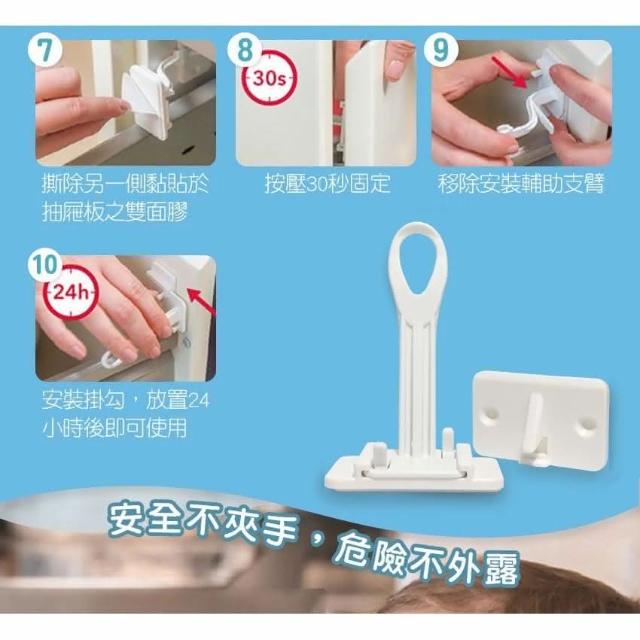 7

撕除另一側黏貼於抽屜板之雙面膠

8

30s

按壓30秒固定

9

移除安裝輔助支臂

10

24h

安裝掛勾，放置24小時後即可使用

安全不夾手，危險不外露