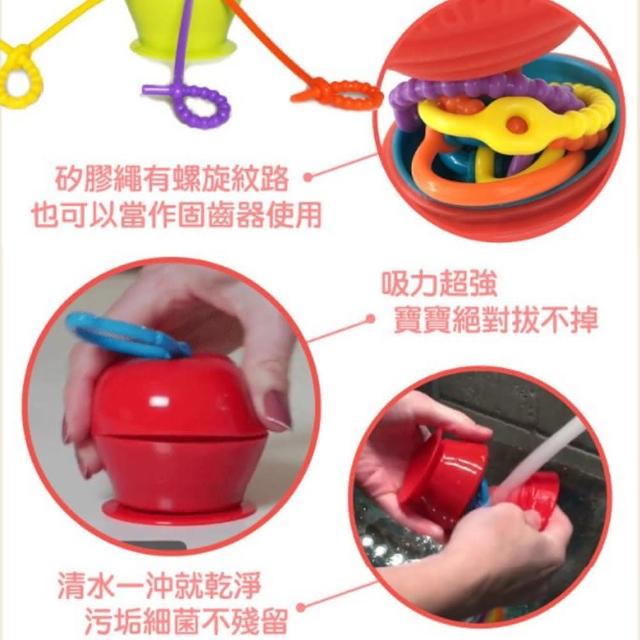 矽膠繩有螺旋紋路
也可以當作固齒器使用

吸力超強
寶寶絕對拔不掉

清水一沖就乾淨
污垢細菌不殘留