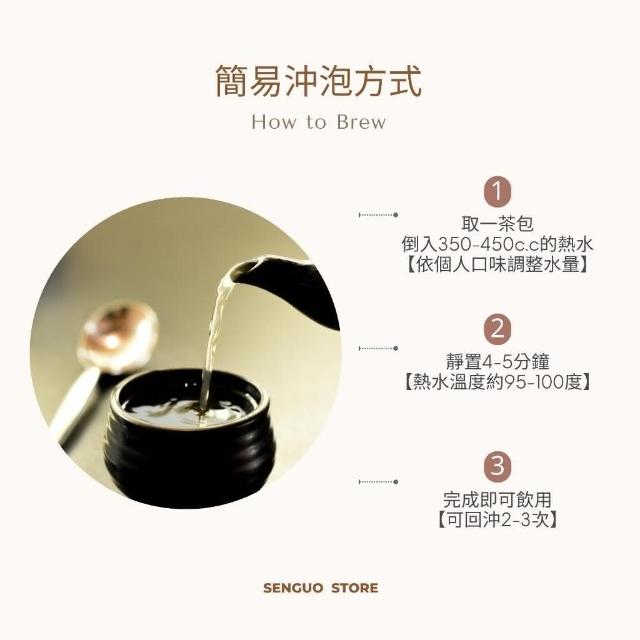 簡易沖泡方式

How to Brew

1

取一茶包
倒入350-450c.c的熱水
【依個人口味調整水量】

2

靜置4-5分鐘
【熱水溫度約95-100度】

3

完成即可飲用
【可回沖2-3次】

SENGUO STORE