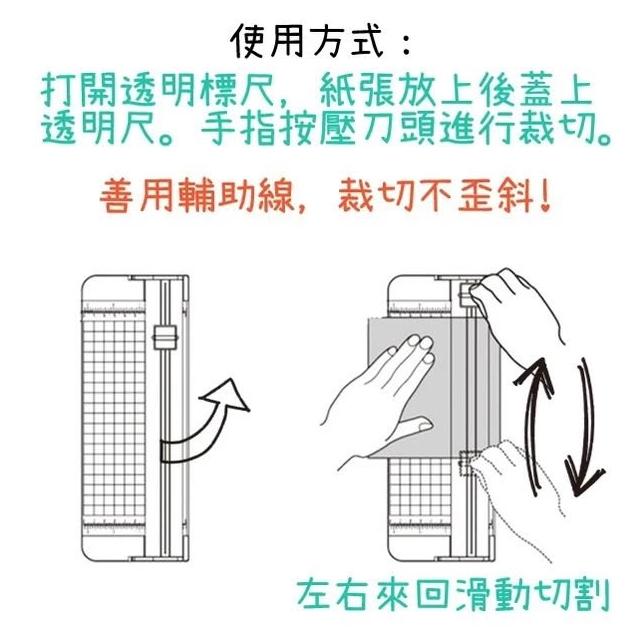 使用方式：

打開透明標尺，紙張放上後蓋上透明尺。手指按壓刀頭進行裁切。

善用輔助線，裁切不歪斜！

左右來回滑動切割