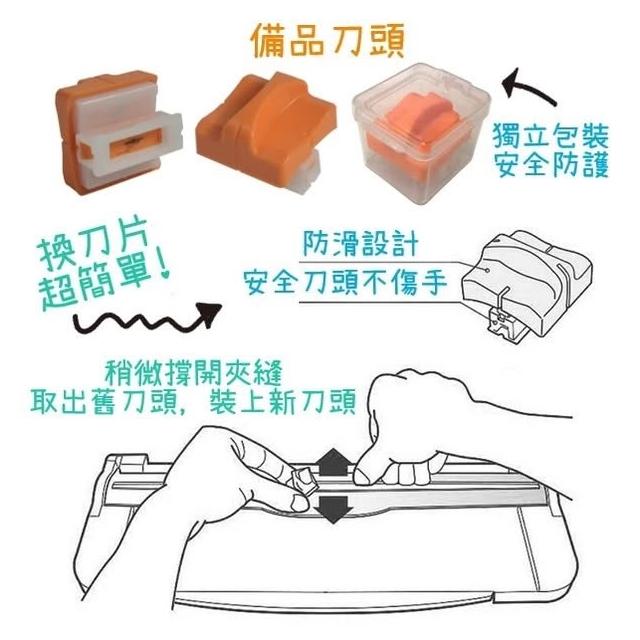 備品刀頭

獨立包裝
安全防護

換刀片
超簡單!

防滑設計
安全刀頭不傷手

稍微撐開夾縫
取出舊刀頭，裝上新刀頭