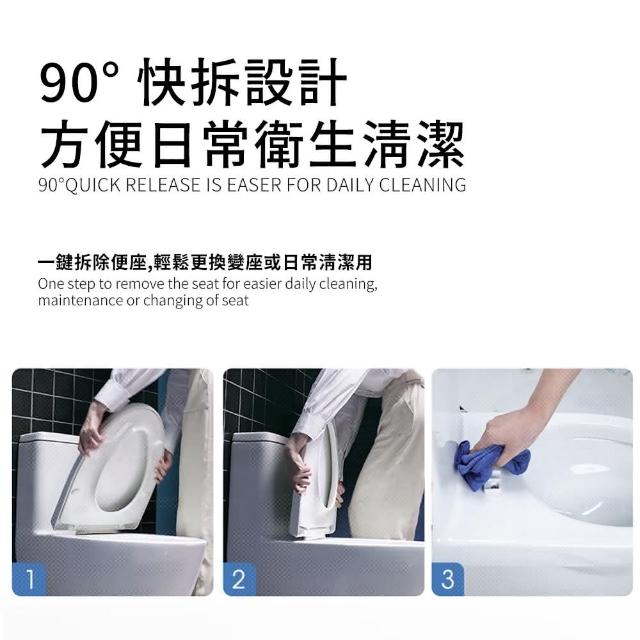 90° 快拆設計
方便日常衛生清潔
90°QUICK RELEASE IS EASER FOR DAILY CLEANING

一鍵拆除便座,輕鬆更換變座或日常清潔用
One step to remove the seat for easier daily cleaning, maintenance or changing of seat

1

2

3