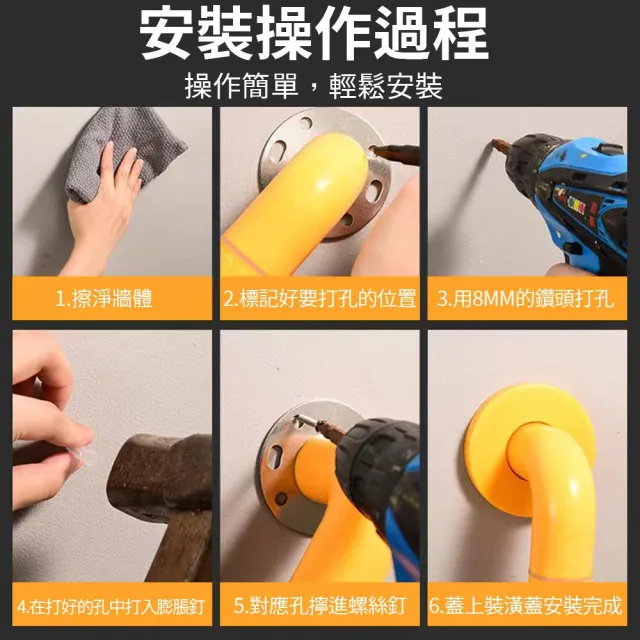 安裝操作過程
操作簡單，輕鬆安裝

1.擦淨牆體

2.標記好要打孔的位置

3.用8MM的鑽頭打孔

4.在打好的孔中打入膨脹釘

5.對應孔擰進螺絲釘

6.蓋上裝潢蓋安裝完成