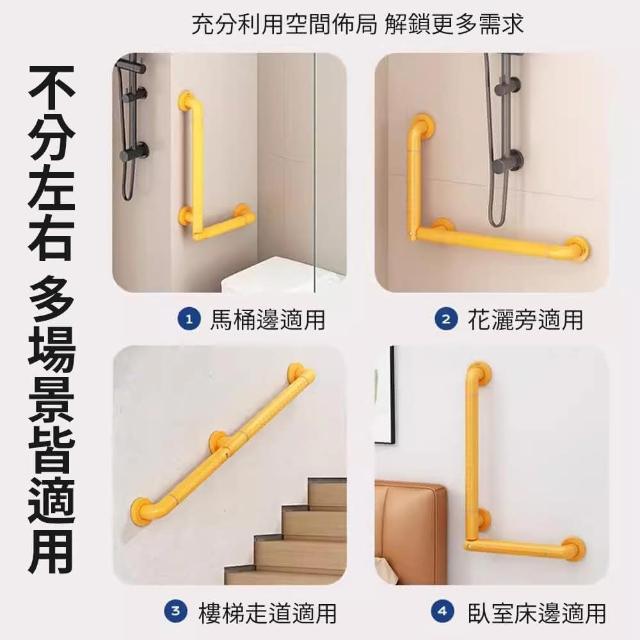 充分利用空間佈局 解鎖更多需求

不分左右 多場景皆適用

1 馬桶邊適用

2 花灑旁適用

3 樓梯走道適用

4 臥室床邊適用