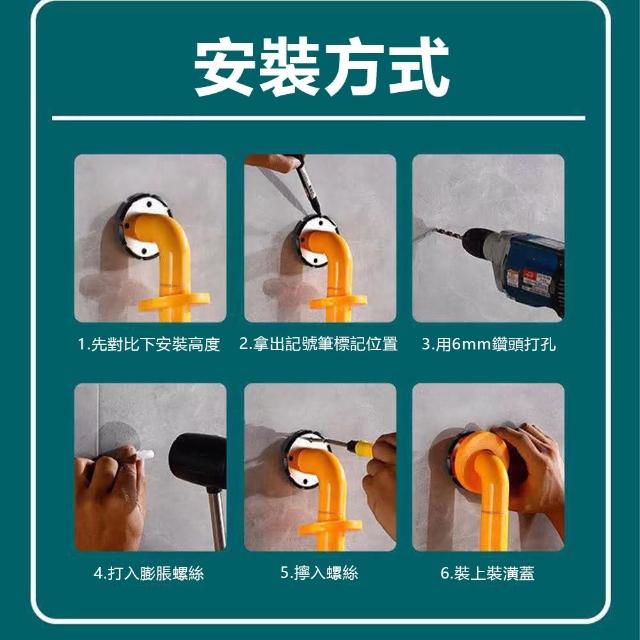 安裝方式

1.先對比下安裝高度

2.拿出記號筆標記位置

3.用6mm鑽頭打孔

4.打入膨脹螺絲

5.擰入螺絲

6.裝上裝潢蓋