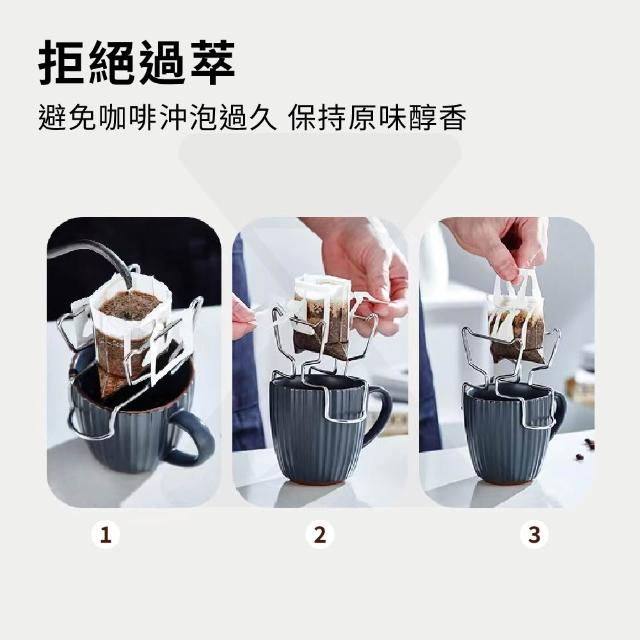 拒絕過萃

避免咖啡沖泡過久 保持原味醇香

1

2

3