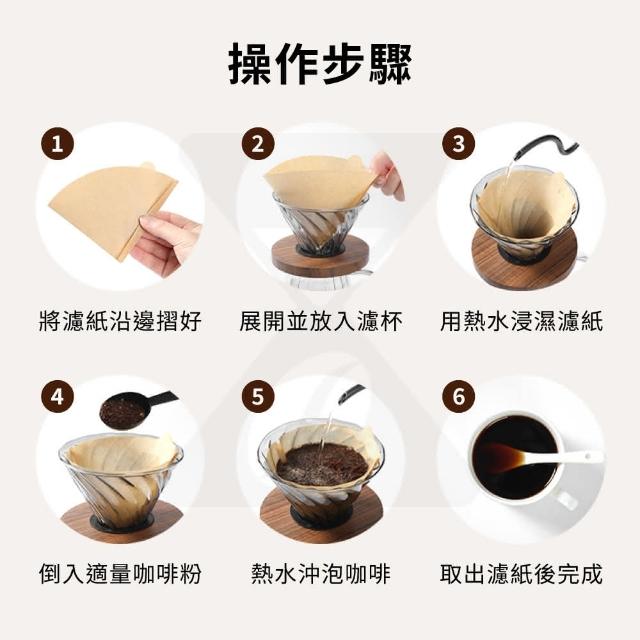 操作步驟

1
將濾紙沿邊摺好

2
展開並放入濾杯

3
用熱水浸濕濾紙

4
倒入適量咖啡粉

5
熱水沖泡咖啡

6
取出濾紙後完成