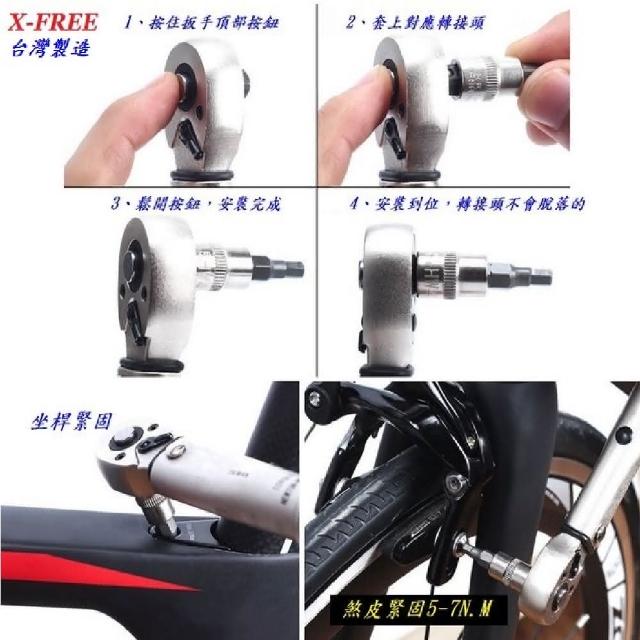 X-FREE
台灣製造

1、按住扳手頂部按鈕

2、套上對應轉接頭

3、鬆開按鈕，安裝完成

4、安裝到位，轉接頭不會脫落的

坐桿緊固

煞皮緊固5-7N.M