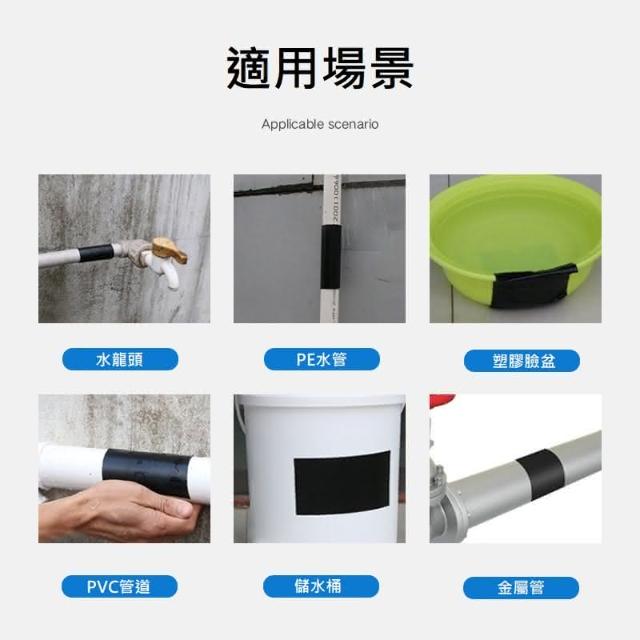 適用場景

Applicable scenario

水龍頭

PE水管

塑膠臉盆

PVC管道

儲水桶

金屬管