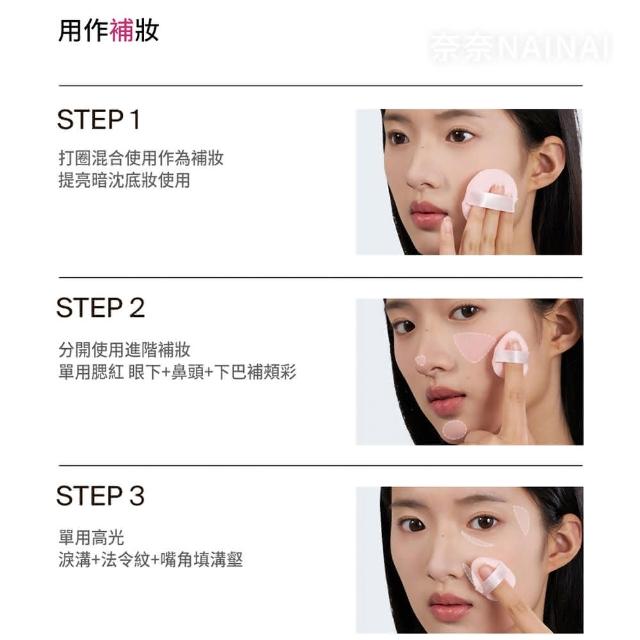 用作補妝

奈奈NAINAI

STEP 1

打圈混合使用作為補妝
提亮暗沈底妝使用

STEP 2

分開使用進階補妝
單用腮紅 眼下+鼻頭+下巴補頰彩

STEP 3

單用高光
淚溝+法令紋+嘴角填溝壑