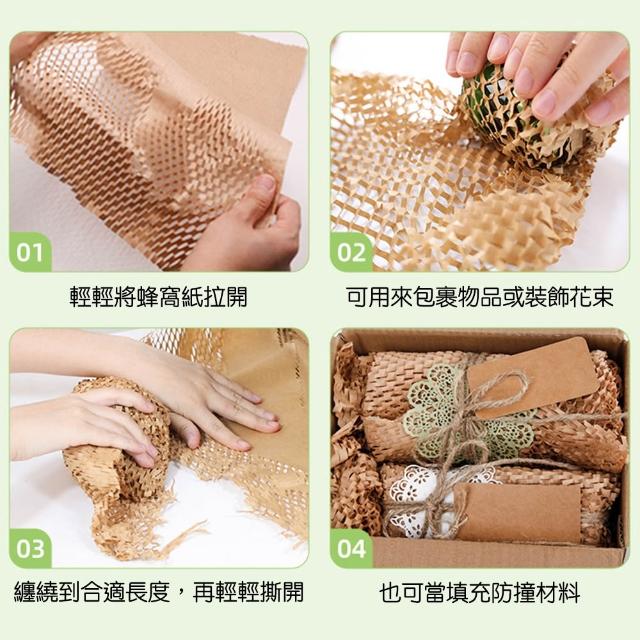 01

輕輕將蜂窩紙拉開

02

可用來包裹物品或裝飾花束

03

纏繞到合適長度，再輕輕撕開

04

也可當填充防撞材料