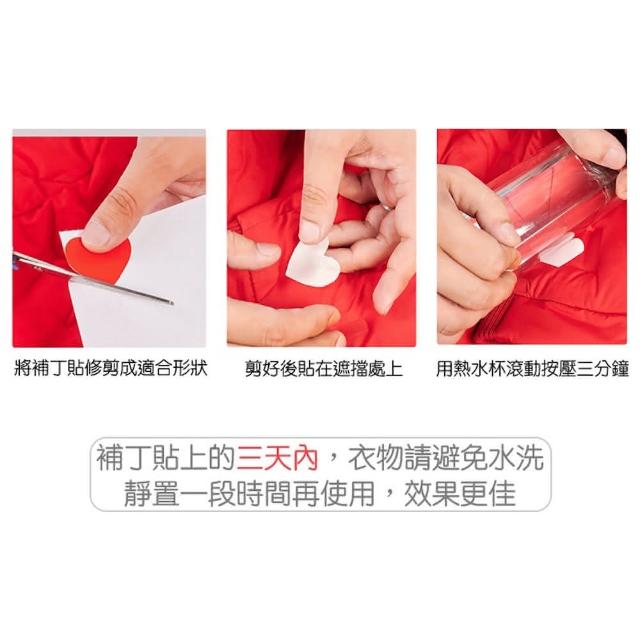 將補丁貼修剪成適合形狀

剪好後貼在遮擋處上

用熱水杯滾動按壓三分鐘

補丁貼上的三天內，衣物請避免水洗
靜置一段時間再使用，效果更佳