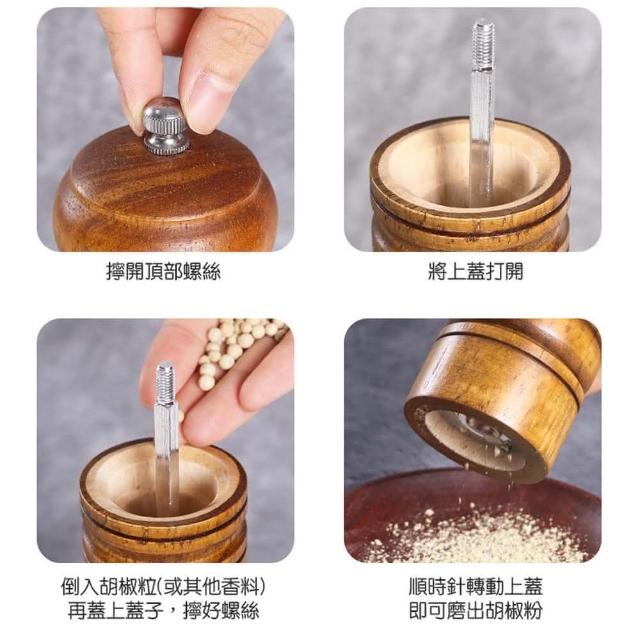 擰開頂部螺絲

將上蓋打開

倒入胡椒粒(或其他香料)
再蓋上蓋子，擰好螺絲

順時針轉動上蓋
即可磨出胡椒粉