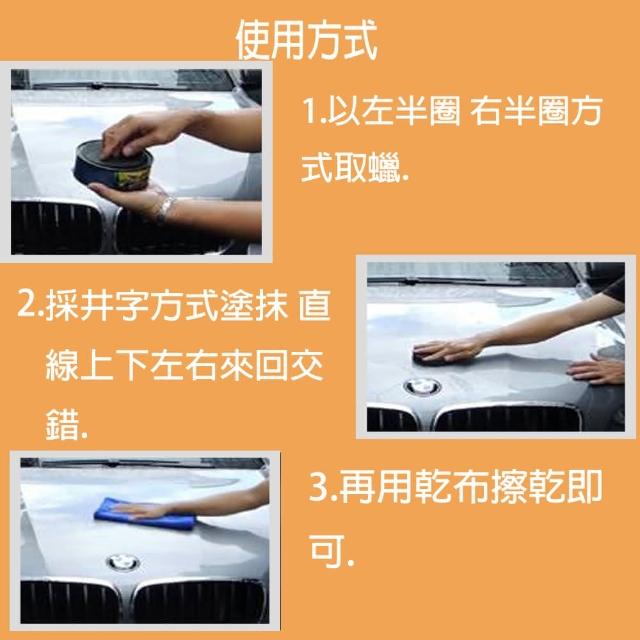 使用方式

1.以左半圈 右半圈方式取蠟.

2.採井字方式塗抹 直線上下左右來回交錯.

3.再用乾布擦乾即可.