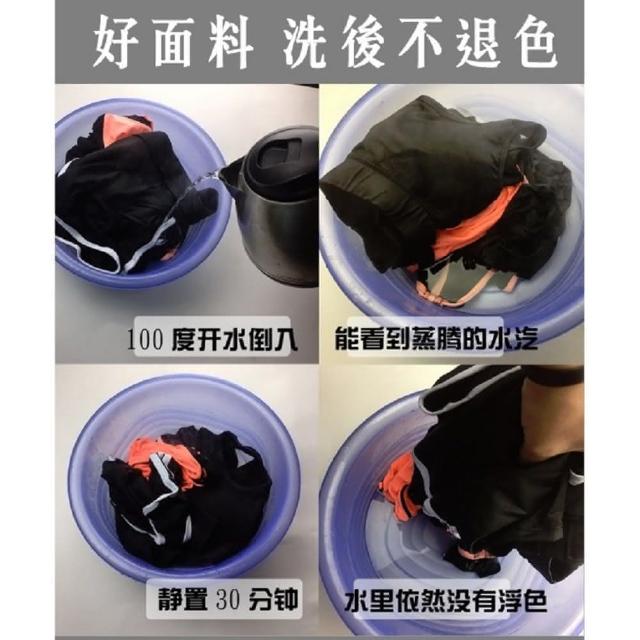 好面料 洗後不退色

100 度开水倒入

能看到蒸腾的水汽

静置 30 分钟

水里依然没有浮色