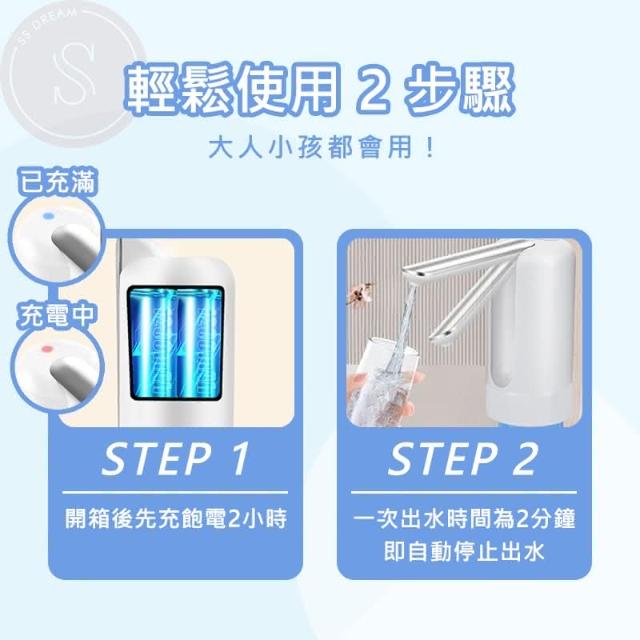 SS DREAM
S

輕鬆使用 2 步驟
大人小孩都會用！

已充滿
充電中

STEP 1
開箱後先充飽電2小時

STEP 2
一次出水時間為2分鐘
即自動停止出水