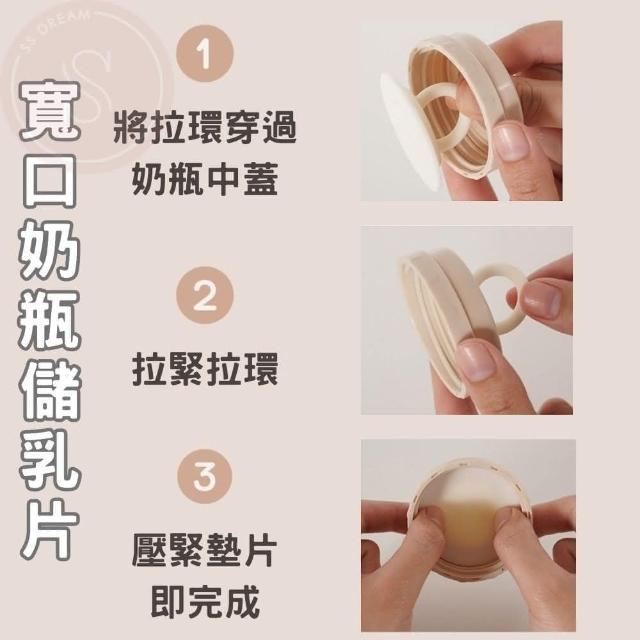 SS DREAM

寬口奶瓶儲乳片

1
將拉環穿過奶瓶中蓋

2
拉緊拉環

3
壓緊墊片即完成