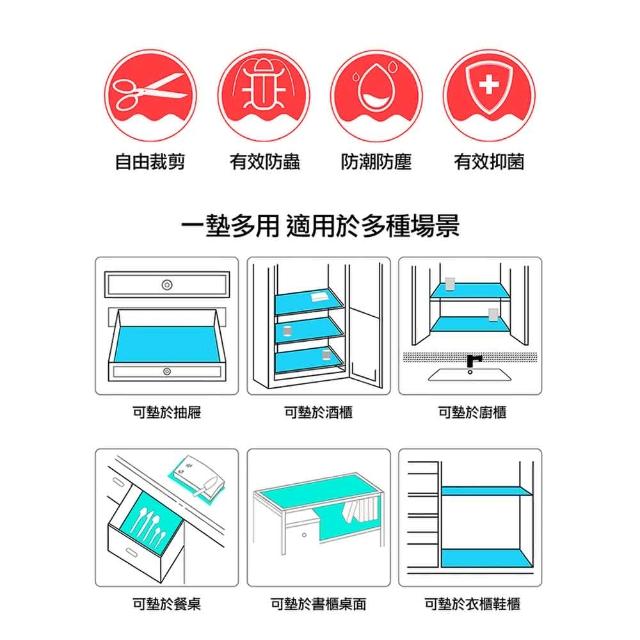 自由裁剪 有效防蟲 防潮防塵 有效抑菌

一墊多用 適用於多種場景

可墊於抽屜 可墊於酒櫃 可墊於廚櫃

可墊於餐桌 可墊於書櫃桌面 可墊於衣櫃鞋櫃