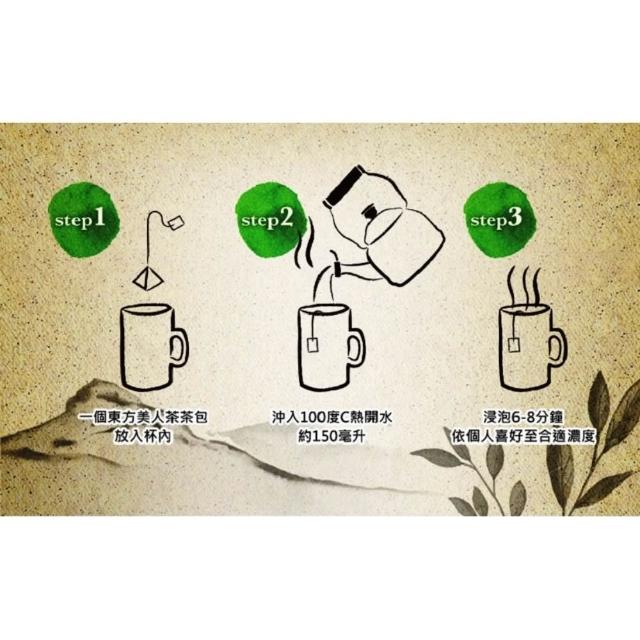 step1

一個東方美人茶茶包
放入杯內

step2

沖入100度C熱開水
約150毫升

step3

浸泡6-8分鐘
依個人喜好至合適濃度