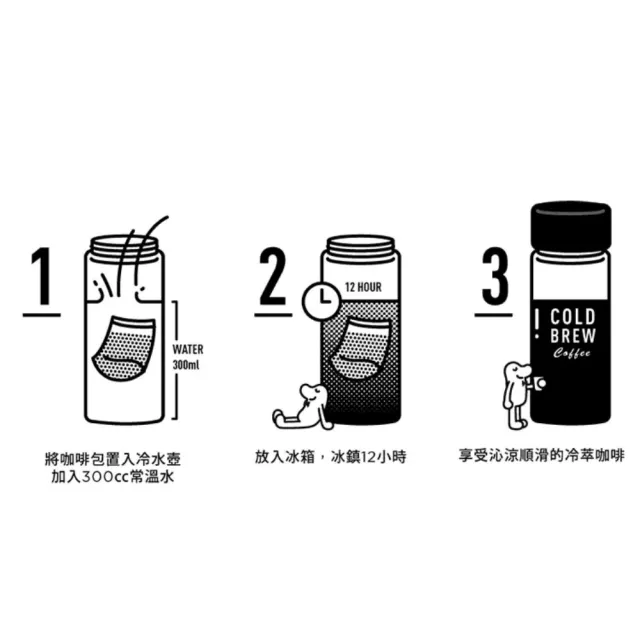 1

WATER
300ml

將咖啡包置入冷水壺
加入300cc常溫水

2

12 HOUR

放入冰箱，冰鎮12小時

3

COLD
BREW
Coffee

享受沁涼順滑的冷萃咖啡