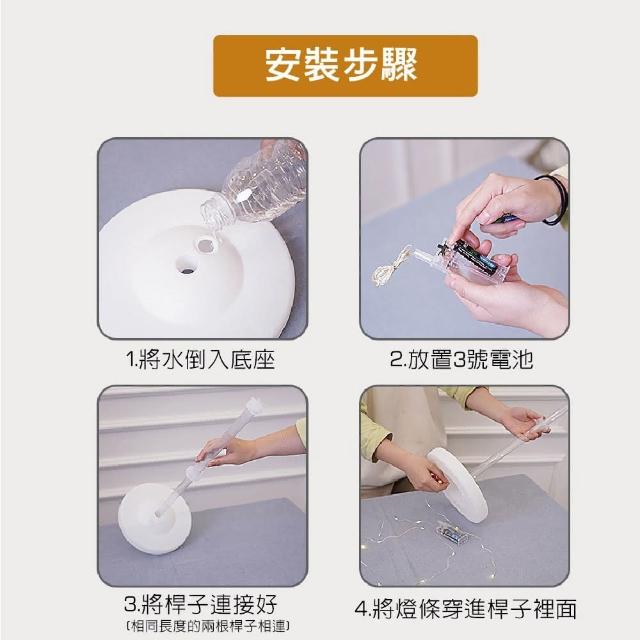 安裝步驟

1.將水倒入底座

2.放置3號電池

3.將桿子連接好
(相同長度的兩根桿子相連)

4.將燈條穿進桿子裡面