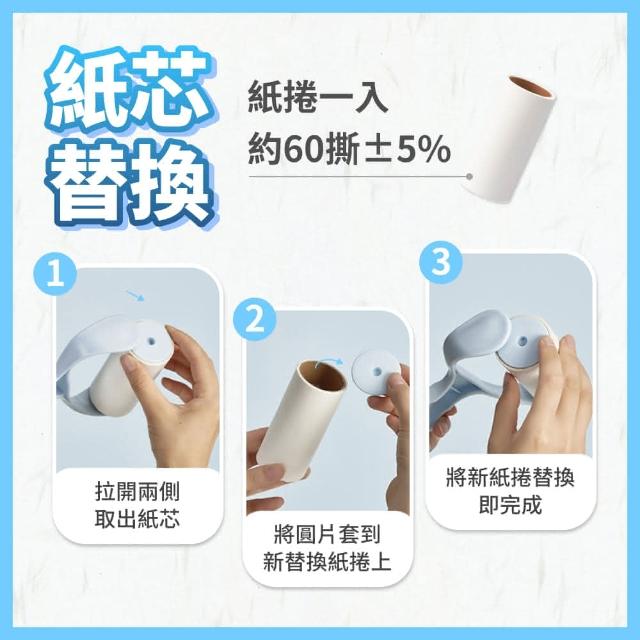 紙芯
替換

紙捲一入
約60撕±5%

1
拉開兩側
取出紙芯

2
將圓片套到
新替換紙捲上

3
將新紙捲替換
即完成