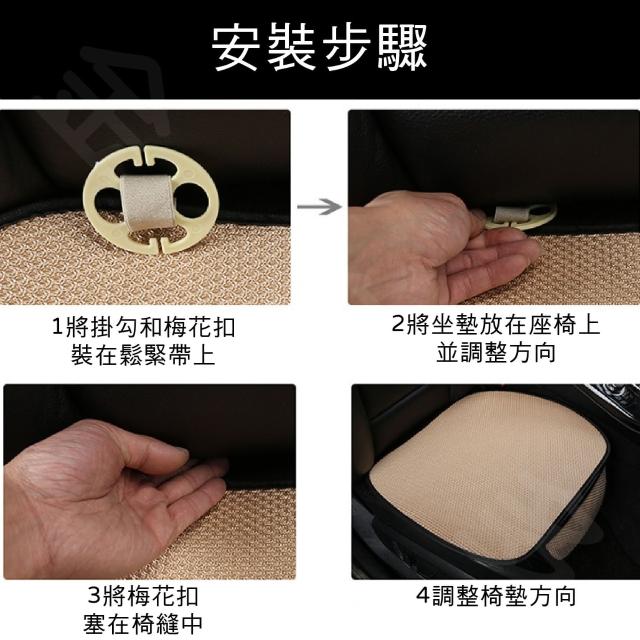 安裝步驟

1將掛勾和梅花扣
裝在鬆緊帶上

2將坐墊放在座椅上
並調整方向

3將梅花扣
塞在椅縫中

4調整椅墊方向