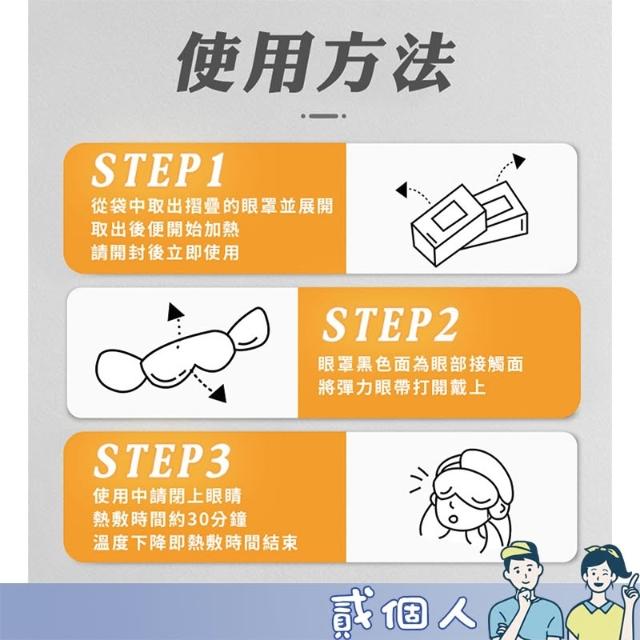 使用方法

STEP1
從袋中取出摺疊的眼罩並展開
取出後便開始加熱
請開封後立即使用

STEP2
眼罩黑色面為眼部接觸面
將彈力眼帶打開戴上

STEP3
使用中請閉上眼睛
熱敷時間約30分鐘
溫度下降即熱敷時間結束

貳個人