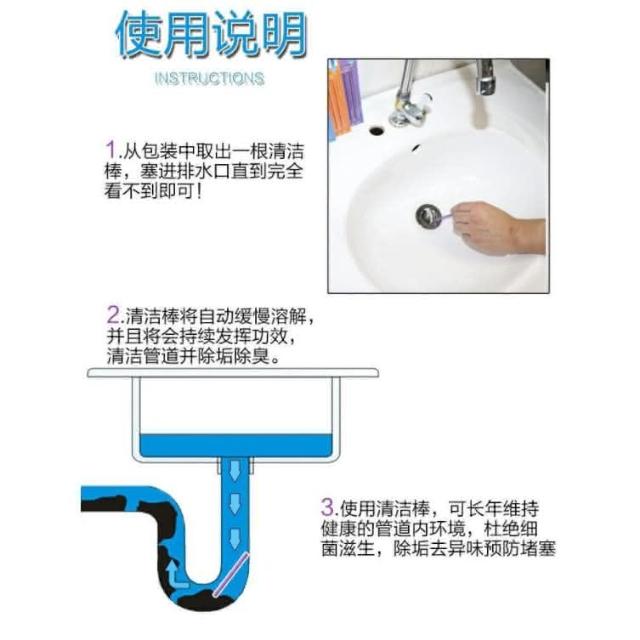 使用说明

INSTRUCTIONS

1.从包装中取出一根清洁棒，塞进排水口直到完全看不到即可！

2.清洁棒将自动缓慢溶解，并且将会持续发挥功效，清洁管道并除垢除臭。

3.使用清洁棒，可长年维持健康的管道内环境，杜绝细菌滋生，除垢去异味预防堵塞