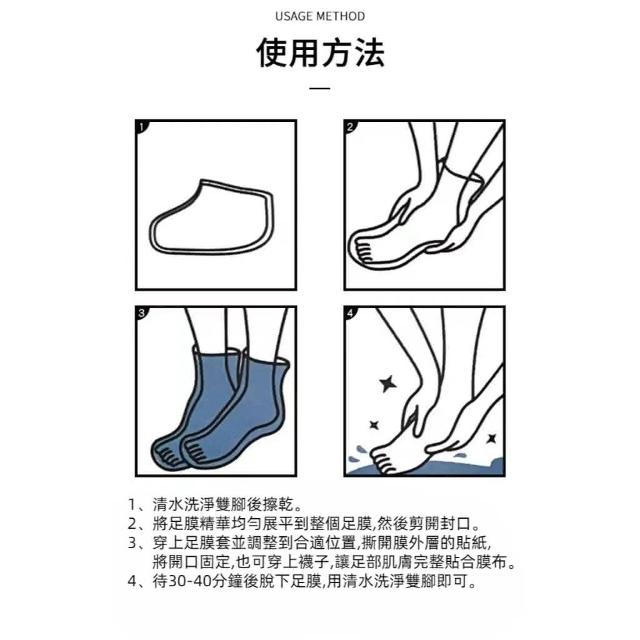 USAGE METHOD

使用方法

1

2

3

4

1、清水洗淨雙腳後擦乾。
2、將足膜精華均勻展平到整個足膜,然後剪開封口。
3、穿上足膜套並調整到合適位置,撕開膜外層的貼紙,將開口固定,也可穿上襪子,讓足部肌膚完整貼合膜布。
4、待30-40分鐘後脫下足膜,用清水洗淨雙腳即可。