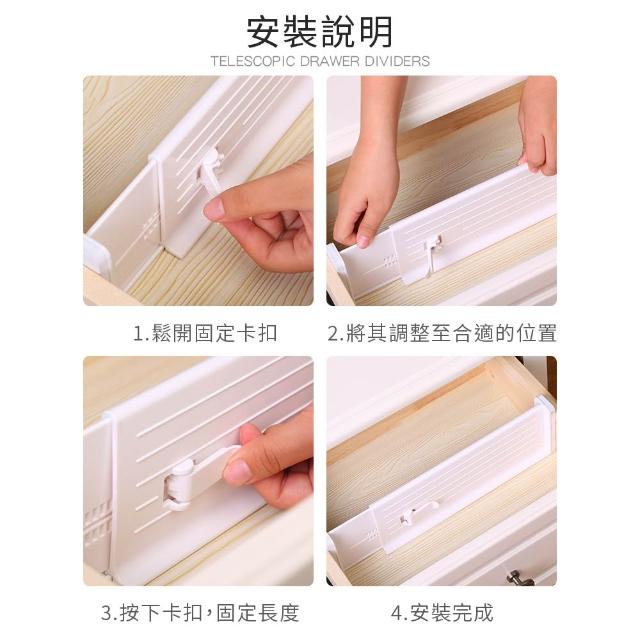 安裝說明
TELESCOPIC DRAWER DIVIDERS

1.鬆開固定卡扣

2.將其調整至合適的位置

3.按下卡扣，固定長度

4.安裝完成