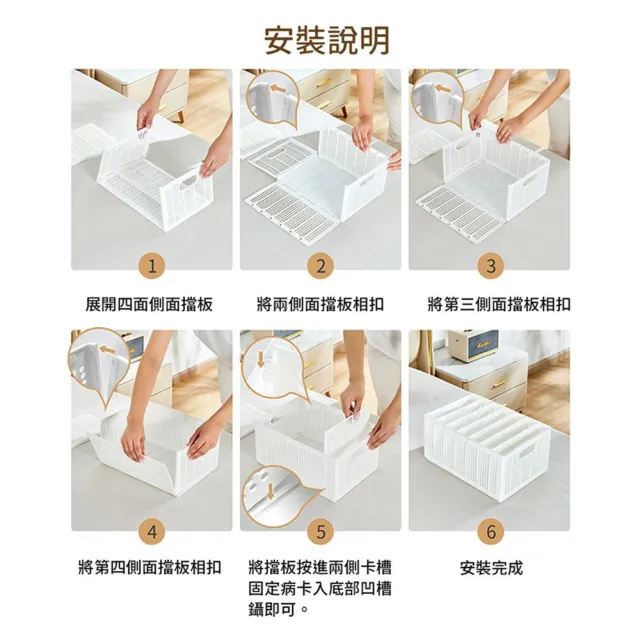 安裝說明

1

展開四面側面擋板

2

將兩側面擋板相扣

3

將第三側面擋板相扣

4

將第四側面擋板相扣

5

將擋板按進兩側卡槽固定病卡入底部凹槽鑷即可。

6

安裝完成