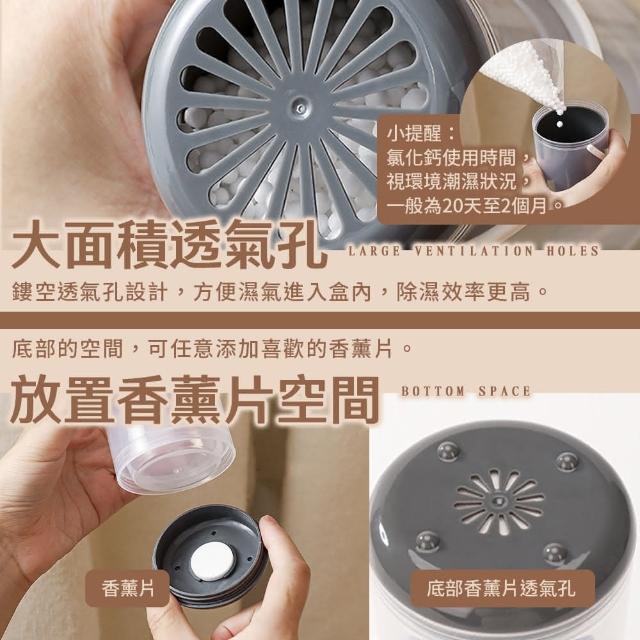 小提醒：
氯化鈣使用時間，
視環境潮濕狀況，
一般為20天至2個月。

大面積透氣孔 LARGE VENTILATION HOLES

鏤空透氣孔設計，方便濕氣進入盒內，除濕效率更高。

底部的空間，可任意添加喜歡的香薰片。

放置香薰片空間 BOTTOM SPACE

香薰片

底部香薰片透氣孔