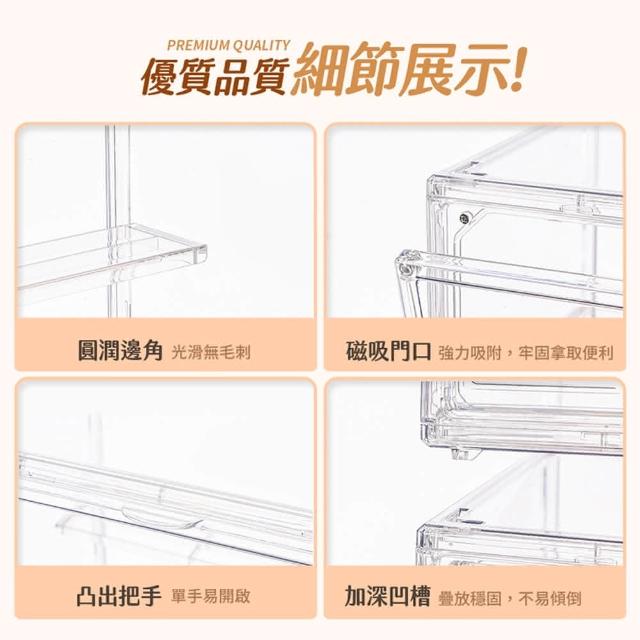 PREMIUM QUALITY
優質品質細節展示!

圓潤邊角 光滑無毛刺

磁吸門口 強力吸附，牢固拿取便利

凸出把手 單手易開啟

加深凹槽 疊放穩固，不易傾倒